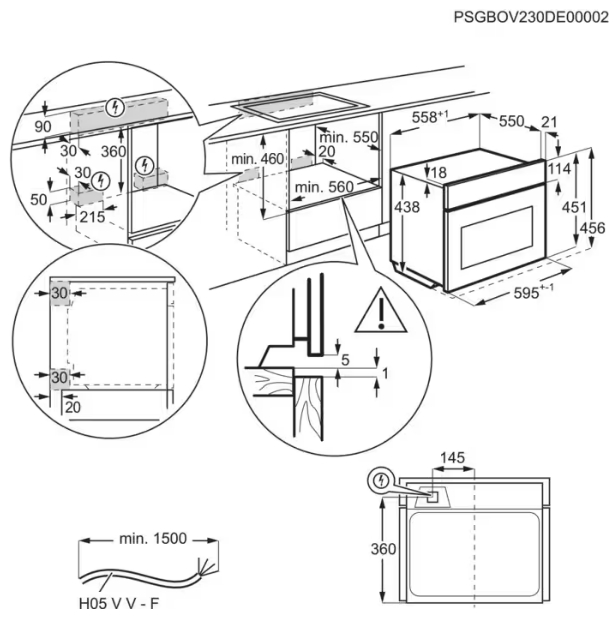 PSGBOV230DE00002

90
30
360
30
50
215

min. 460
min. 550
20
min. 560

$558^{+1}$
550
21
18
114
438
451
456
$595^{+-1}$

30
30
20

5
1

145
360

min. 1500
H05 V V - F