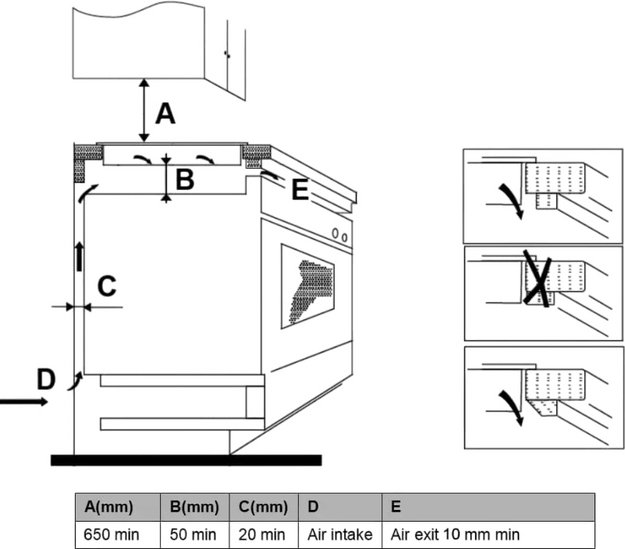 A

B

E

C

D

| A(mm) | B(mm) | C(mm) | D | E |
|---|---|---|---|---|
| 650 min | 50 min | 20 min | Air intake | Air exit 10 mm min |