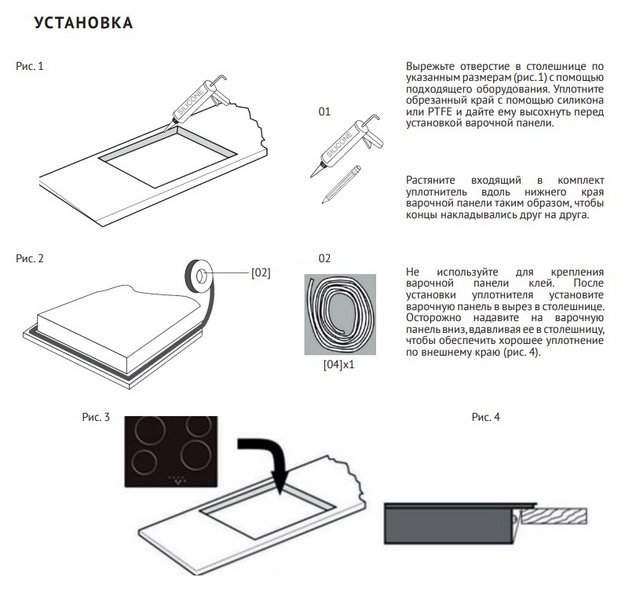 УСТАНОВКА

Рис. 1

SILICONE

01

SILICONE

Вырежьте отверстие в столешнице по указанным размерам (рис. 1) с помощью подходящего оборудования. Уплотните обрезанный край с помощью силикона или PTFE и дайте ему высохнуть перед установкой варочной панели.

Растяните входящий в комплект уплотнитель вдоль нижнего края варочной панели таким образом, чтобы концы накладывались друг на друга.

Рис. 2

[02]

02

[04]x1

Не используйте для крепления варочной панели клей. После установки уплотнителя установите варочную панель в вырез в столешнице. Осторожно надавите на варочную панель вниз, вдавливая ее в столешницу, чтобы обеспечить хорошее уплотнение по внешнему краю (рис. 4).

Рис. 3

Рис. 4