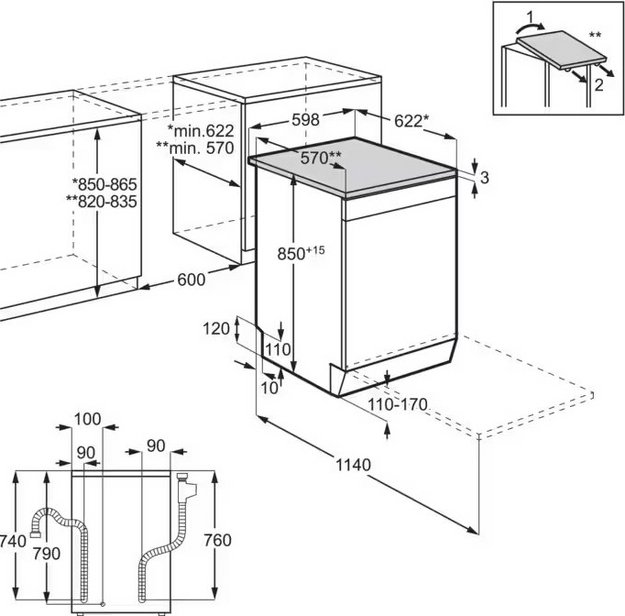 1
**
2
598
622*
*min.622
**min. 570
570**
3
*850-865
**820-835
$850^{+15}$
600
120
110
10
110-170
1140
100
90
90
740
790
760