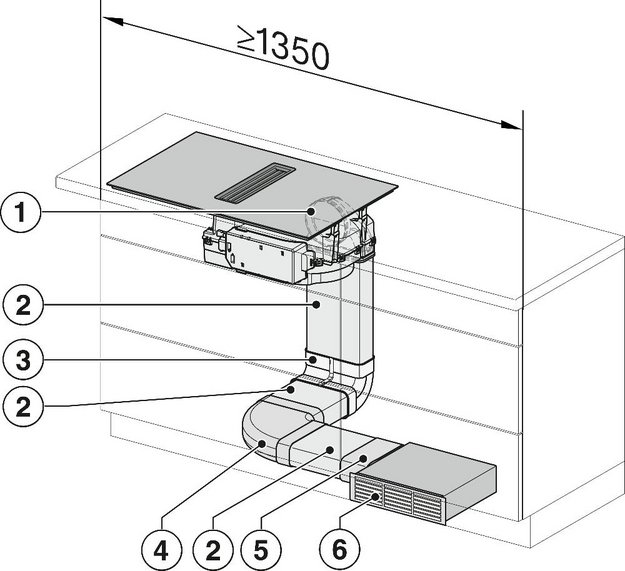 $\geq 1350$

1

2

3

2

4

2

5

6