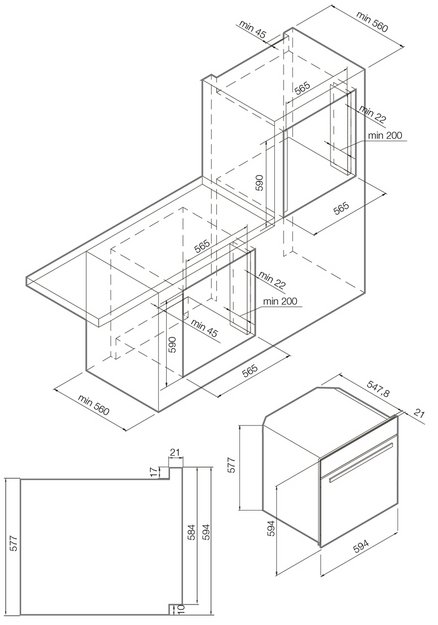 min 45
min 560
565
min 22
min 200
590
565
565
min 22
min 200
min 45
590
565
min 560
547,8
21
577
594
594
21
17
577
584
594
10