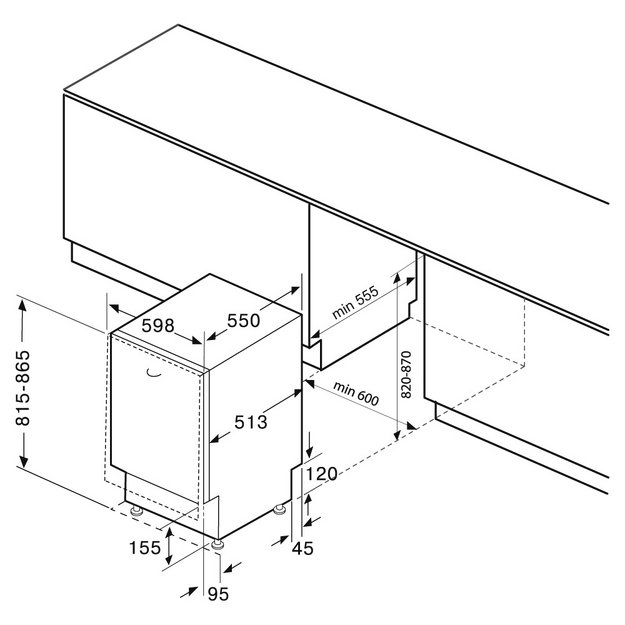 815-865
598
550
min 555
820-870
min 600
513
120
155
45
95