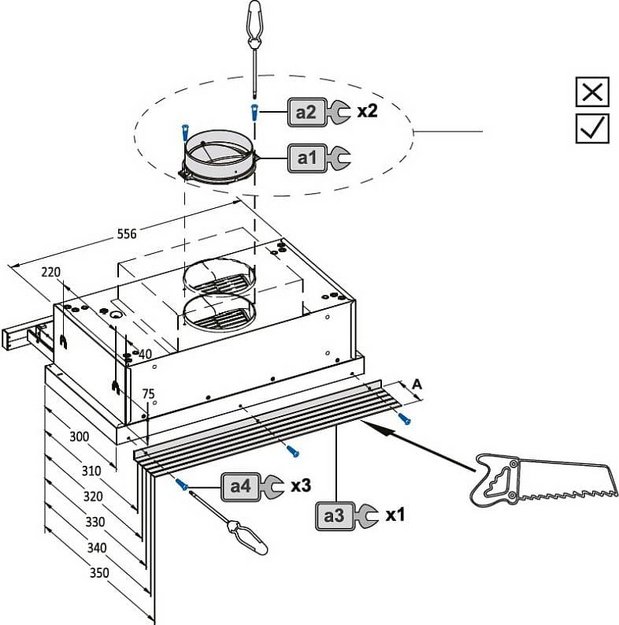 a2 x2

a1

556

220

40

75

A

300

310

320

330

340

350

a4 x3

a3 x1