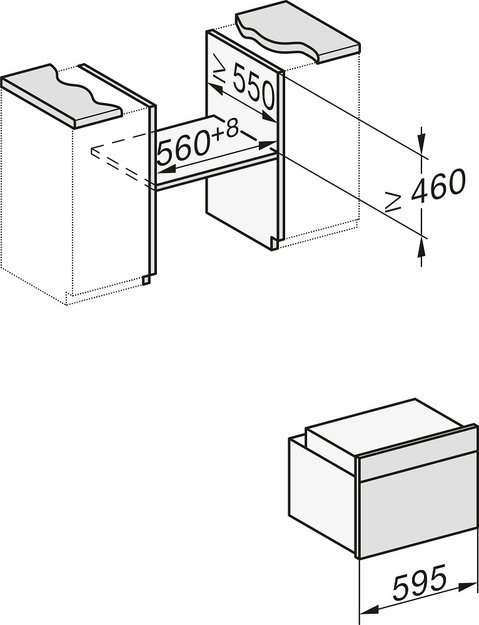 $\geq 550$

$560^{+8}$

$\geq 460$

595