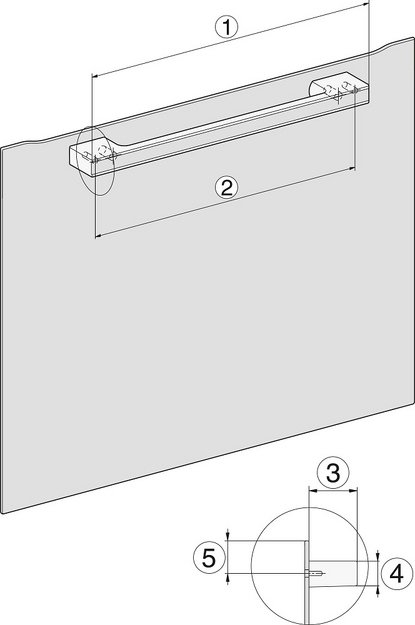 1
2
3
5
4