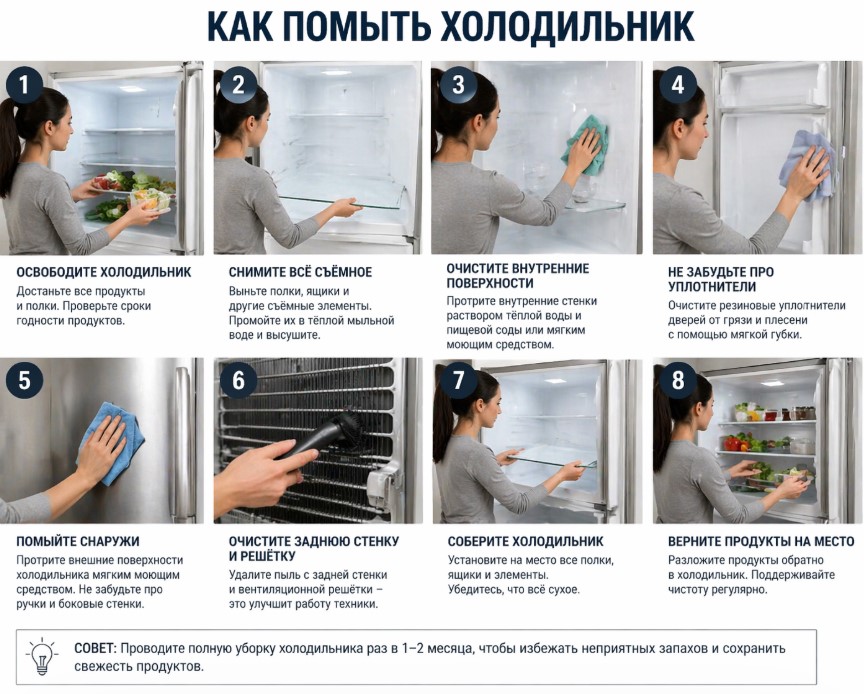 КАК ПОМЫТЬ ХОЛОДИЛЬНИК

1

ОСВОБОДИТЕ ХОЛОДИЛЬНИК
Достаньте все продукты и полки. Проверьте сроки годности продуктов.

2

СНИМИТЕ ВСЁ СЪЁМНОЕ
Выньте полки, ящики и другие съёмные элементы. Промойте их в тёплой мыльной воде и высушите.

3

ОЧИСТИТЕ ВНУТРЕННИЕ ПОВЕРХНОСТИ
Протрите внутренние стенки раствором тёплой воды и пищевой соды или мягким моющим средством.

4

НЕ ЗАБУДЬТЕ ПРО УПЛОТНИТЕЛИ
Очистите резиновые уплотнители дверей от грязи и плесени с помощью мягкой губки.

5

ПОМЫЙТЕ СНАРУЖИ
Протрите внешние поверхности холодильника мягким моющим средством. Не забудьте про ручки и боковые стенки.

6

ОЧИСТИТЕ ЗАДНЮЮ СТЕНКУ И РЕШЁТКУ
Удалите пыль с задней стенки и вентиляционной решётки – это улучшит работу техники.

7

СОБЕРИТЕ ХОЛОДИЛЬНИК
Установите на место все полки, ящики и элементы. Убедитесь, что всё сухое.

8

ВЕРНИТЕ ПРОДУКТЫ НА МЕСТО
Разложите продукты обратно в холодильник. Поддерживайте чистоту регулярно.

СОВЕТ: Проводите полную уборку холодильника раз в 1–2 месяца, чтобы избежать неприятных запахов и сохранить свежесть продуктов.