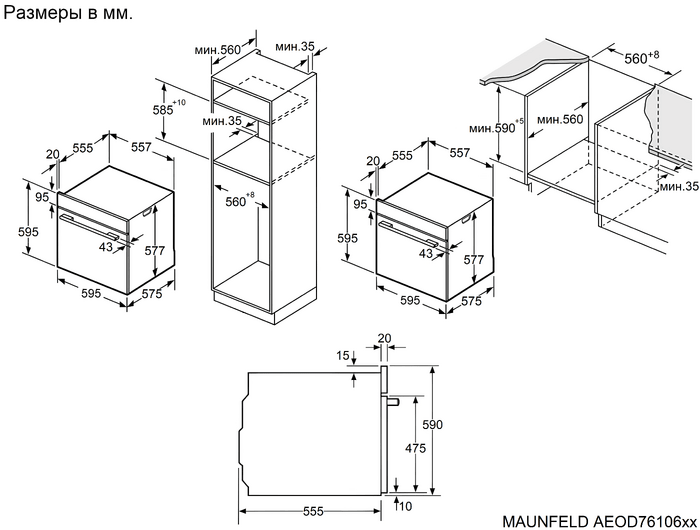 Размеры в мм.

мин.560
мин.35
$585^{+10}$
мин.35
$560^{+8}$
20
555
557
95
595
43
577
595
575

$560^{+8}$
мин.$590^{+5}$
мин.560
мин.35
20
555
557
95
595
43
577
595
575

20
15
590
475
555
10

MAUNFELD AEOD76106xx