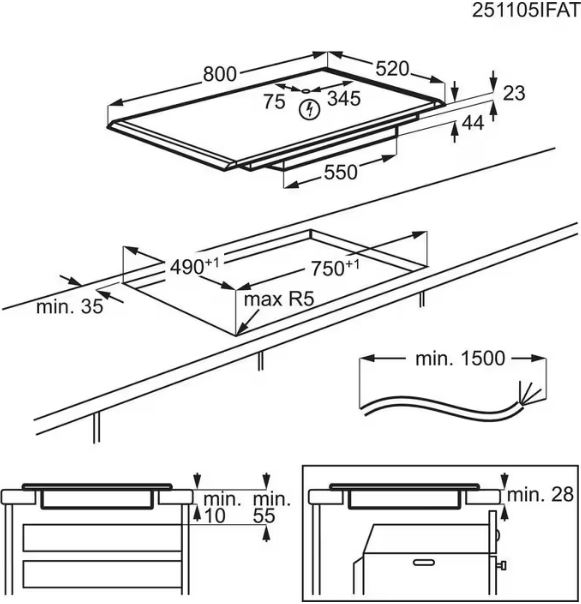 251105IFAT

800
520
75
345
23
44
550

$490^{+1}$
$750^{+1}$
min. 35
max R5

min. 1500

min.
10
min.
55

min. 28