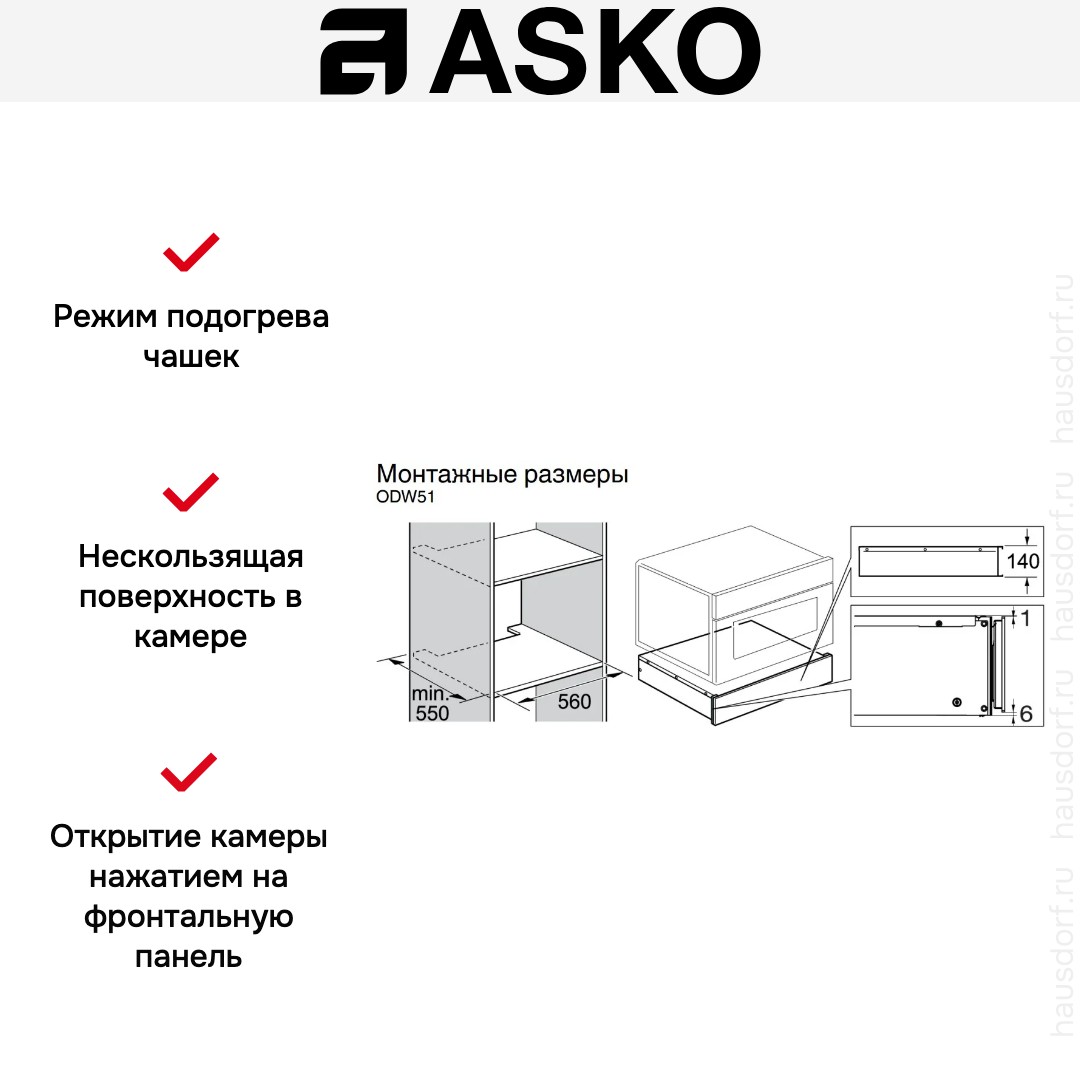 ASKO

Режим подогрева чашек

Нескользящая поверхность в камере

Открытие камеры нажатием на фронтальную панель

Монтажные размеры
ODW51

min. 550
560
140
1
6

hausdorf.ru hausdorf.ru hausdorf.ru hausdorf.ru