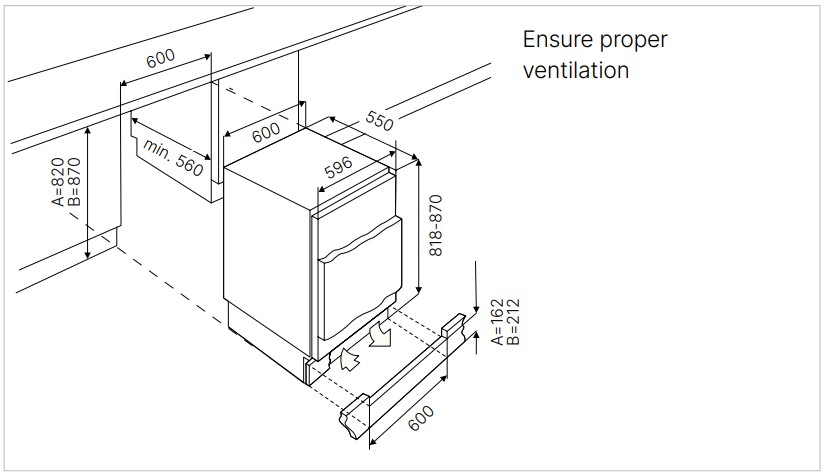 Ensure proper ventilation

600

600

min. 560

550

596

A=820
B=870

818-870

A=162
B=212

600