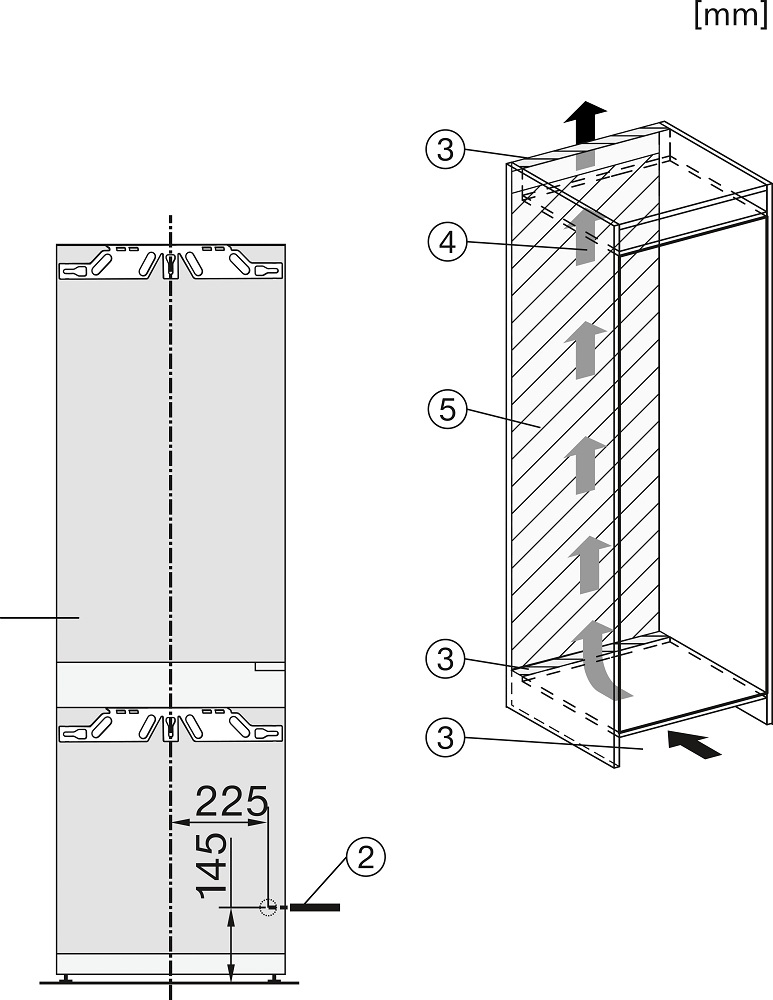 [mm]

3
4
5
3
3

225
145
2