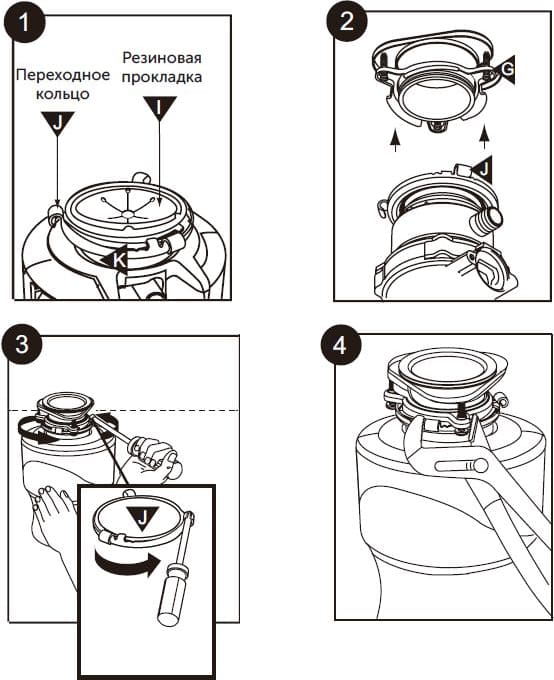 1

Переходное кольцо

Резиновая прокладка

J

I

K

2

G

J

3

J

4