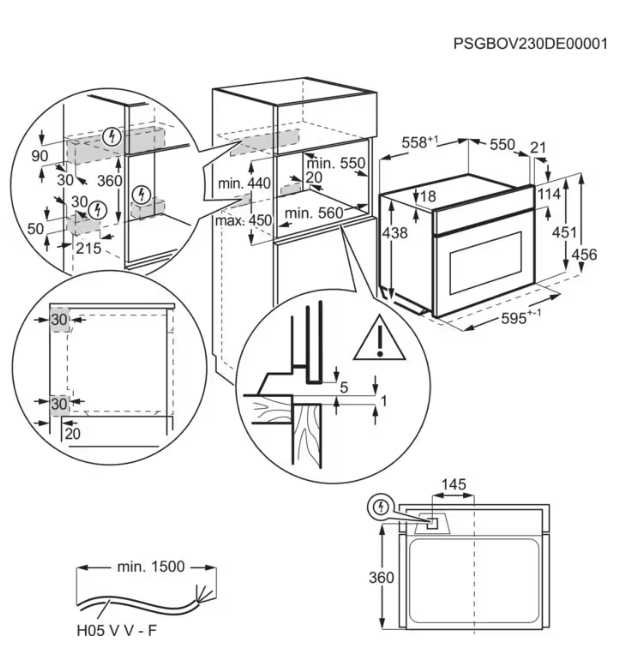 PSGBOV230DE00001

90
30
360
30
50
215

min. 440
max. 450
min. 550
20
min. 560

$558^{+1}$
550
21
18
114
438
451
456
$595^{+-1}$

30
30
20

5
1

145
360

min. 1500
H05 V V - F