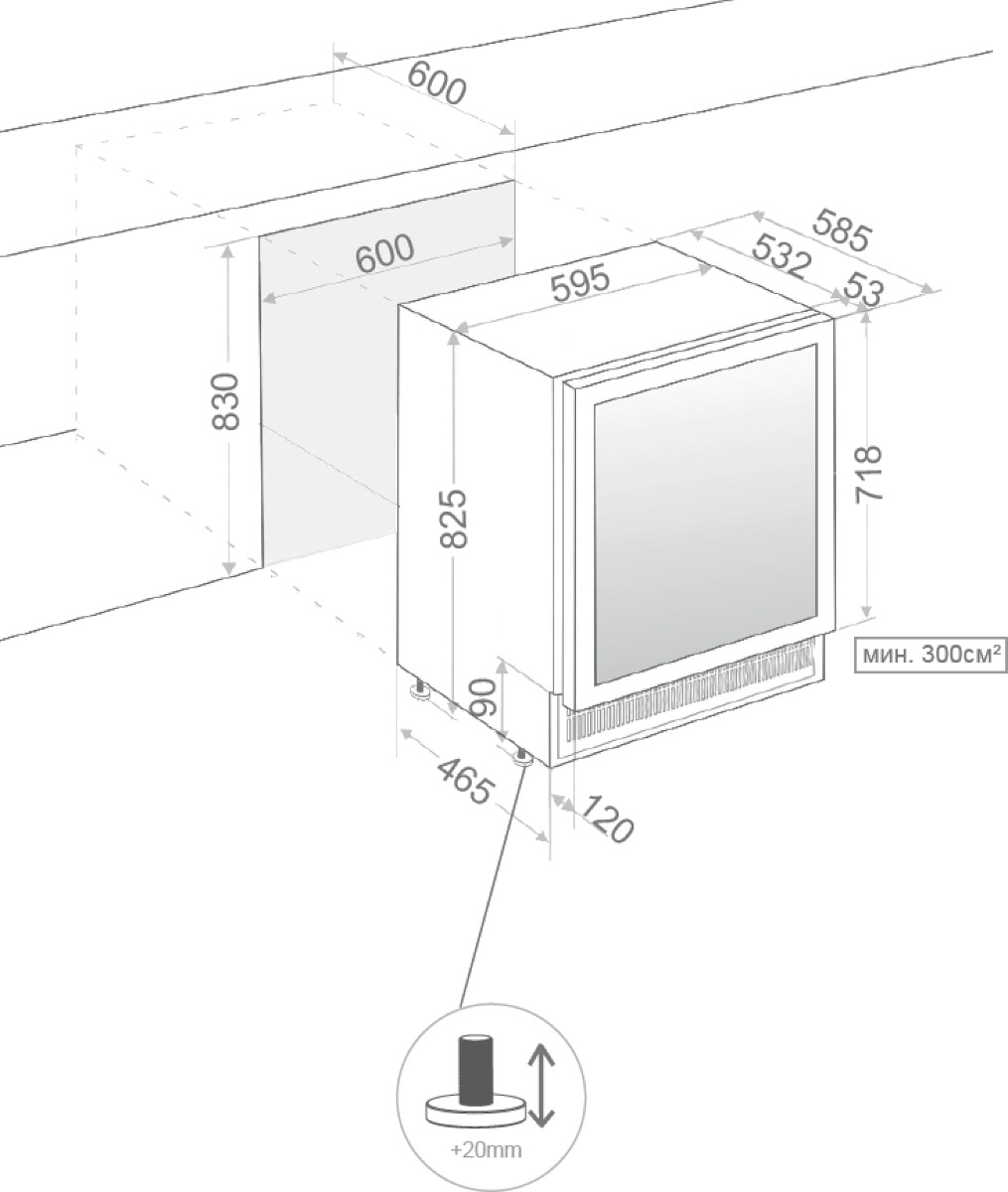 600
600
830
595
585
532
53
825
718
мин. 300см²
90
465
120
+20mm