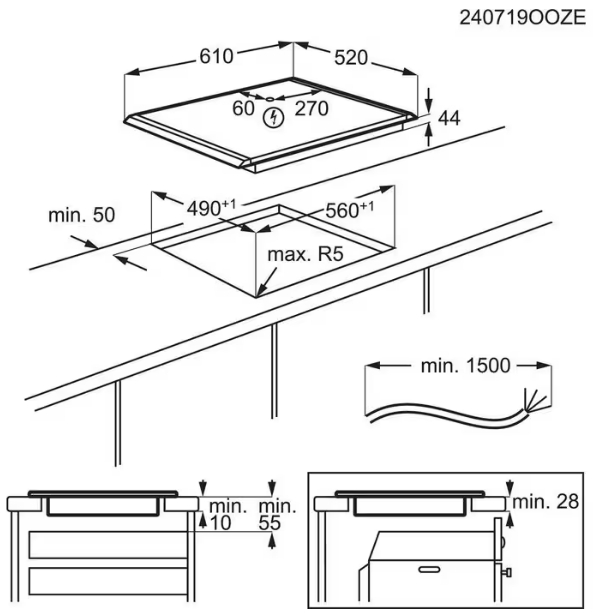 240719OOZE

610
520
60
270
44

min. 50
$490^{+1}$
$560^{+1}$
max. R5

min. 1500

min.
10
min.
55

min. 28