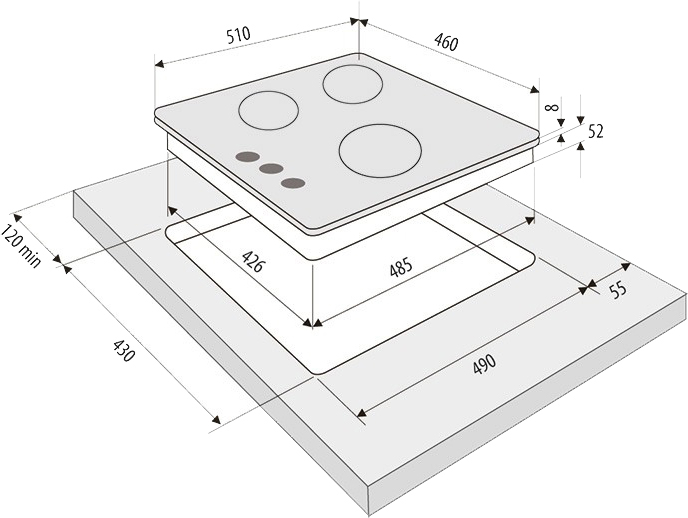 510
460
8
52
120 min
426
485
55
430
490