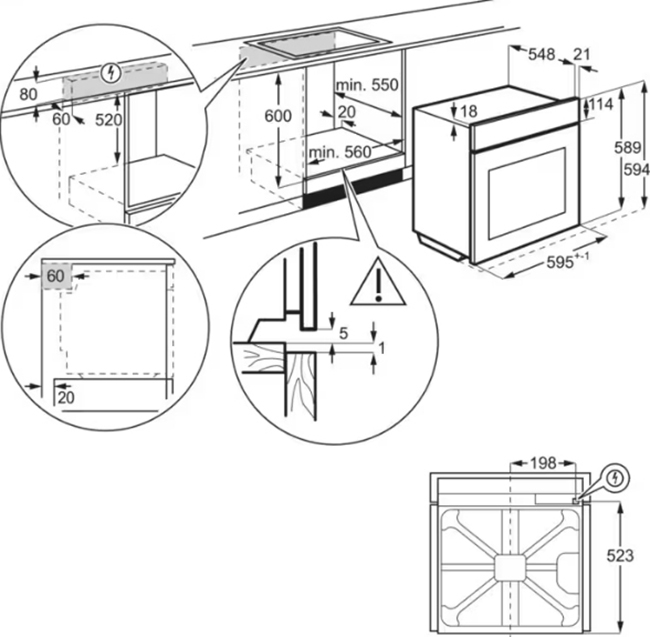 80
60
520
600
min. 550
20
min. 560
548
21
18
114
589
594
$595^{+-1}$
60
20
5
1
198
523