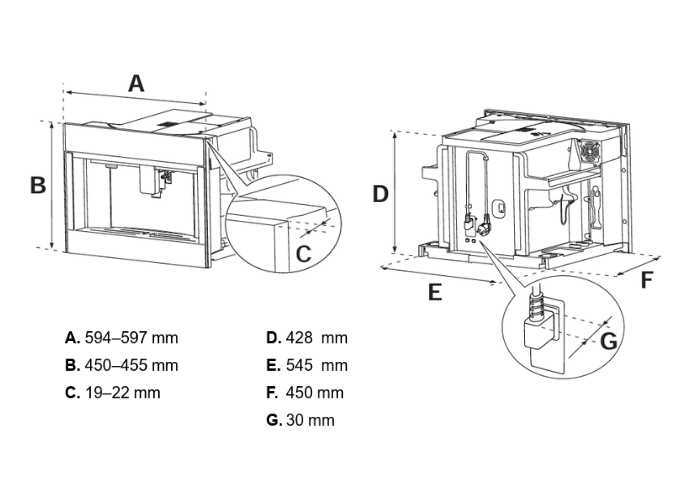 A

B

C

D

E

F

G

A. 594–597 mm
B. 450–455 mm
C. 19–22 mm

D. 428 mm
E. 545 mm
F. 450 mm
G. 30 mm