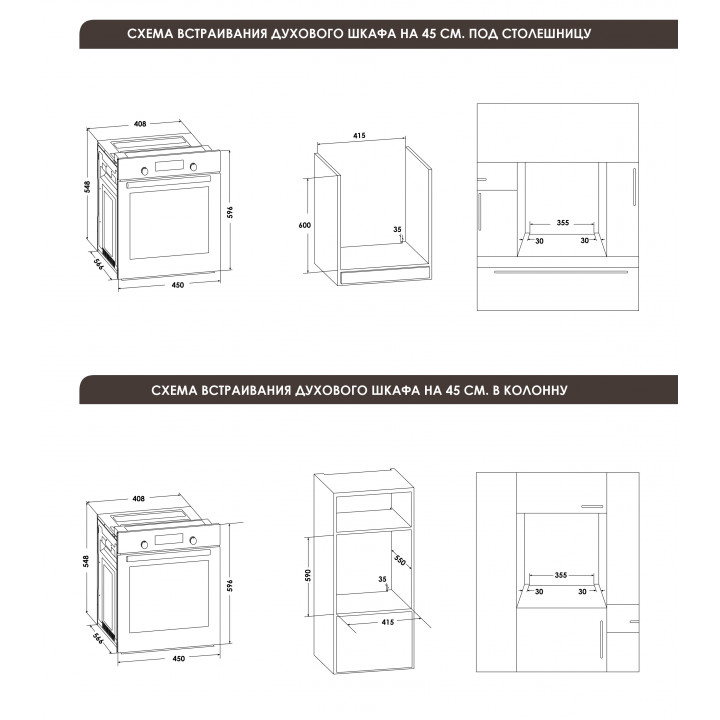 СХЕМА ВСТРАИВАНИЯ ДУХОВОГО ШКАФА НА 45 СМ. ПОД СТОЛЕШНИЦУ

408
548
596
566
450

415
600
35

355
30
30

СХЕМА ВСТРАИВАНИЯ ДУХОВОГО ШКАФА НА 45 СМ. В КОЛОННУ

408
548
596
566
450

590
550
35
415

355
30
30