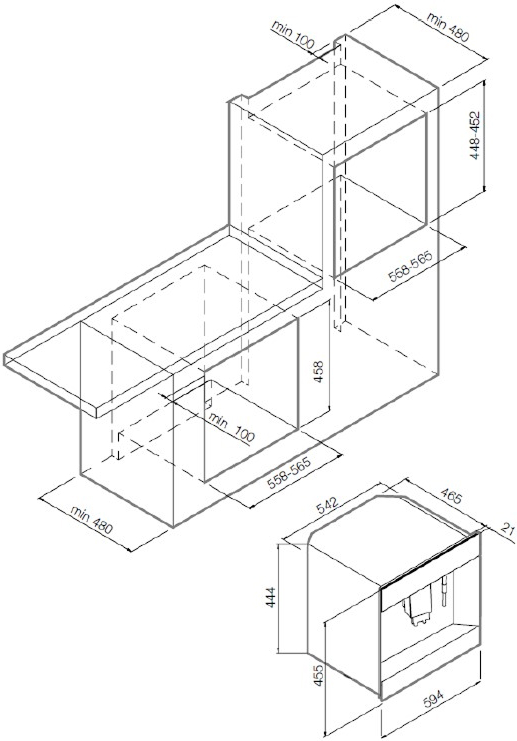 min 100
min 480
448-452
558-565
458
min 100
558-565
min 480
542
465
21
444
455
594